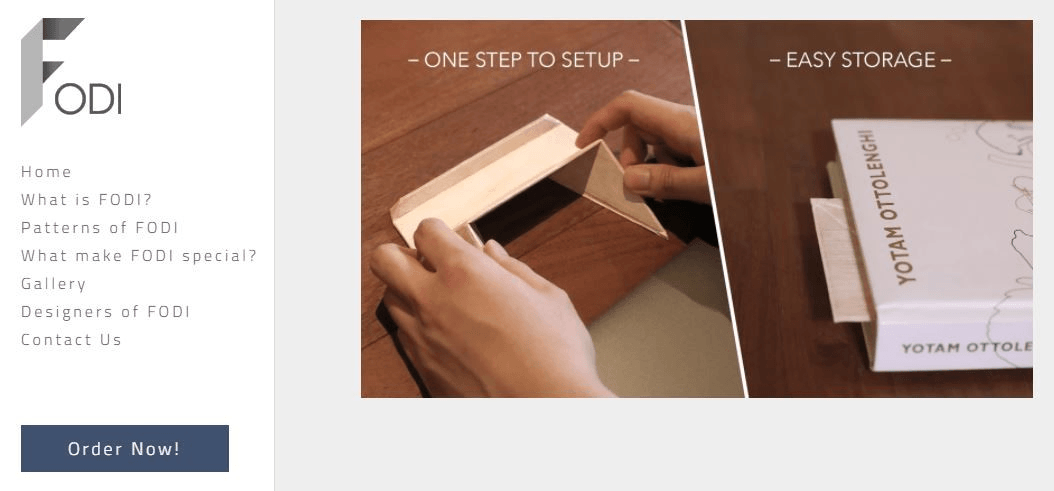 FODI

Home
What is FODI?
Patterns of FODI
What make FODI special?
Gallery
Designers of FODI
Contact Us

Order Now!

– ONE STEP TO SETUP –

– EASY STORAGE –

YOTAM OTTOLENGHI

YOTAM OTTOLE